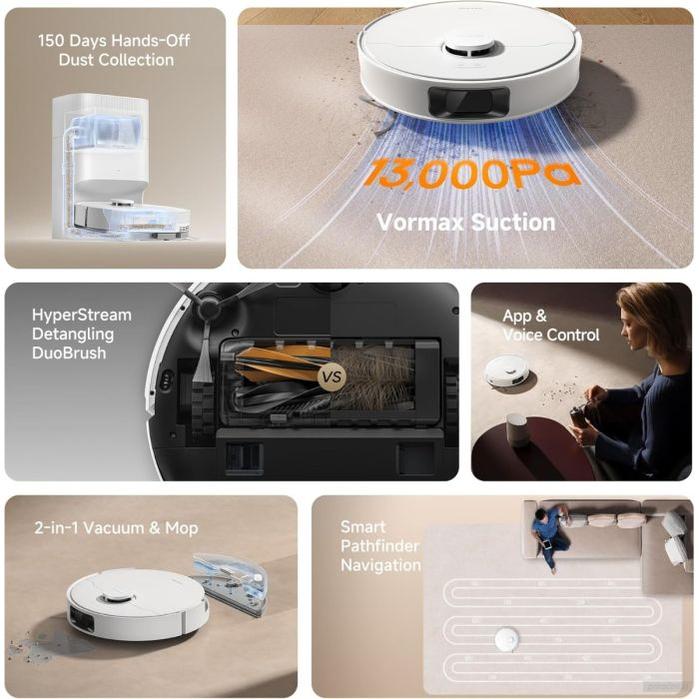 150 Days Hands-Off Dust Collection

13,000Pa

Vormax Suction

HyperStream Detangling DuoBrush

VS

App & Voice Control

2-in-1 Vacuum & Mop

Smart Pathfinder Navigation