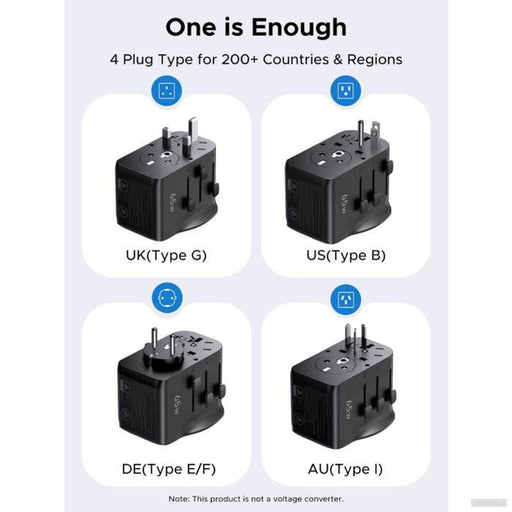 One is Enough

4 Plug Type for 200+ Countries & Regions

65W

UK(Type G)

65W

US(Type B)

65W

DE(Type E/F)

65W

AU(Type I)

Note: This product is not a voltage converter.