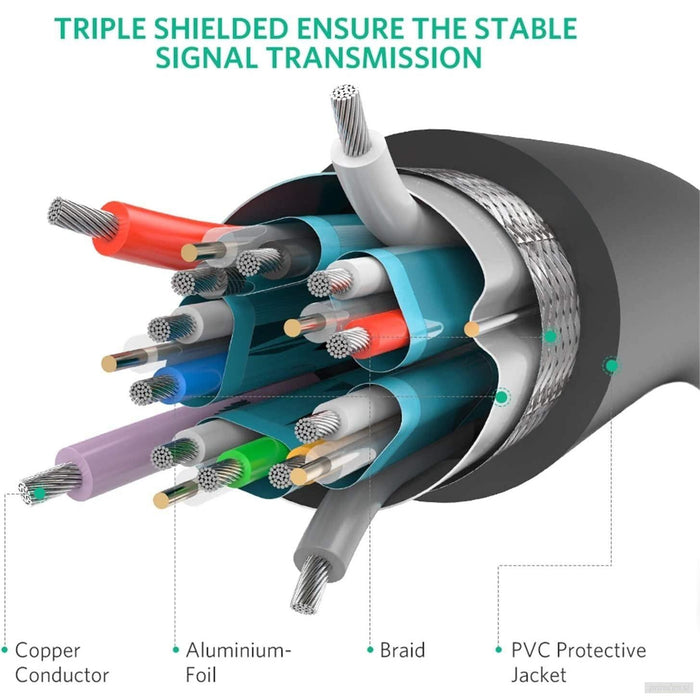 TRIPLE SHIELDED ENSURE THE STABLE SIGNAL TRANSMISSION

Copper Conductor

Aluminium-Foil

Braid

PVC Protective Jacket