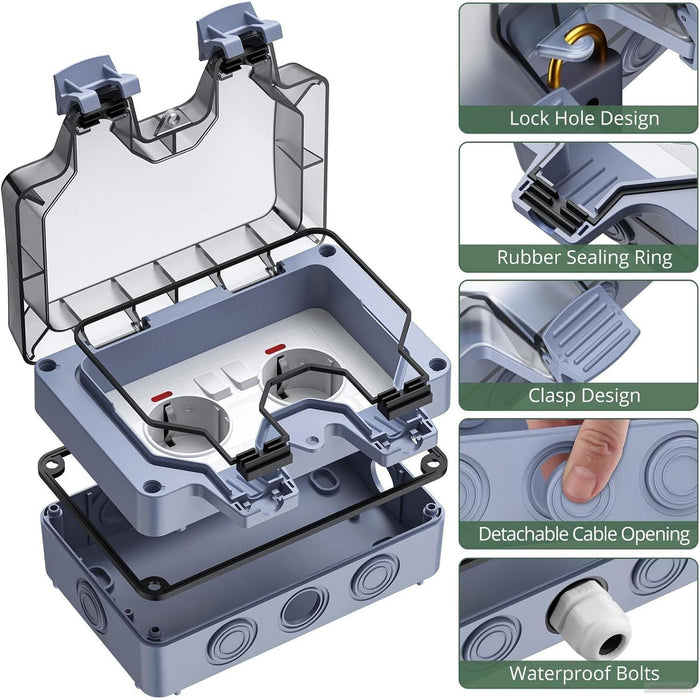 Lock Hole Design

Rubber Sealing Ring

Clasp Design

Detachable Cable Opening

Waterproof Bolts