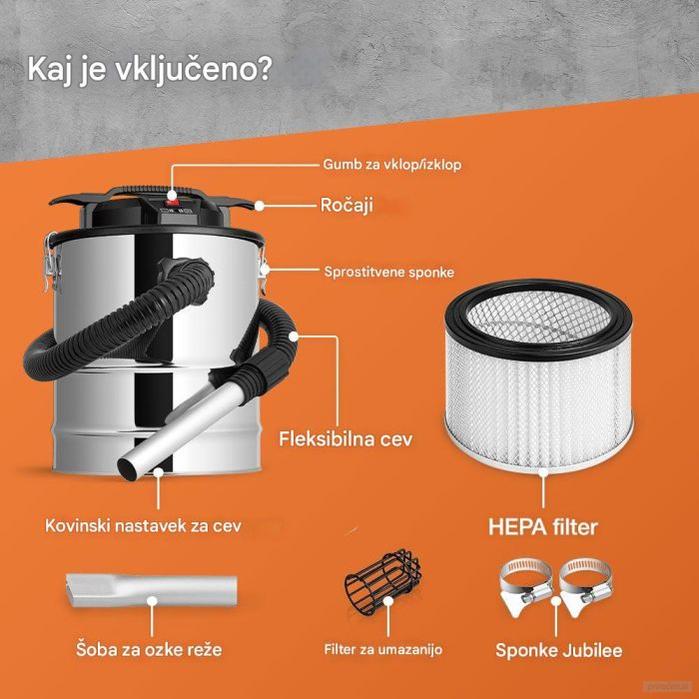 Kaj je vključeno?

Gumb za vklop/izklop

Ročaji

Sprostitvene sponke

Fleksibilna cev

Kovinski nastavek za cev

HEPA filter

Šoba za ozke reže

Filter za umazanijo

Sponke Jubilee