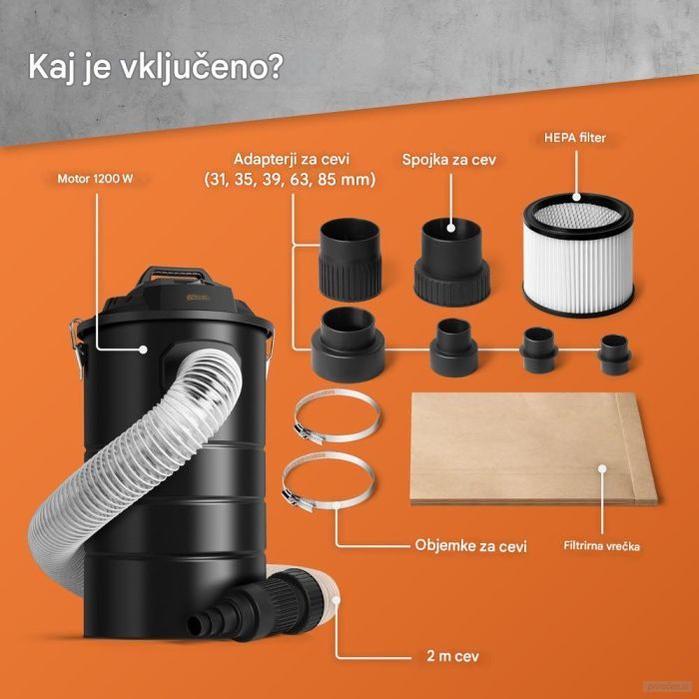 Kaj je vključeno?

Motor 1200 W

Adapterji za cevi
(31, 35, 39, 63, 85 mm)

Spojka za cev

HEPA filter

Objemke za cevi

Filtrirna vrečka

2 m cev