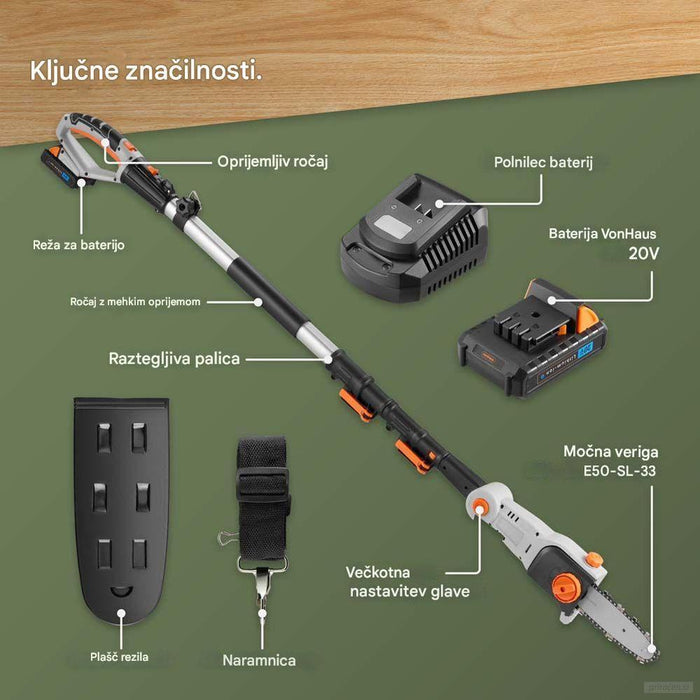 Ključne značilnosti.

Oprijemljiv ročaj

Polnilec baterij

Reža za baterijo

Baterija VonHaus 20V

Ročaj z mehkim oprijemom

Raztegljiva palica

Močna veriga E50-SL-33

Večkotna nastavitev glave

Plašč rezila

Naramnica