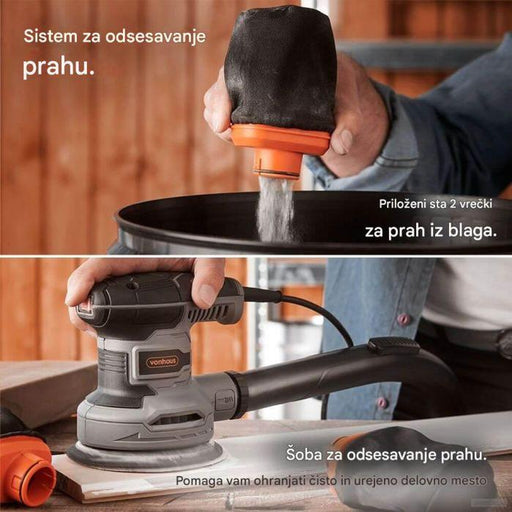 Sistem za odsesavanje prahu.

Priloženi sta 2 vrečki za prah iz blaga.

vonhaus

Šoba za odsesavanje prahu.

Pomaga vam ohranjati čisto in urejeno delovno mesto