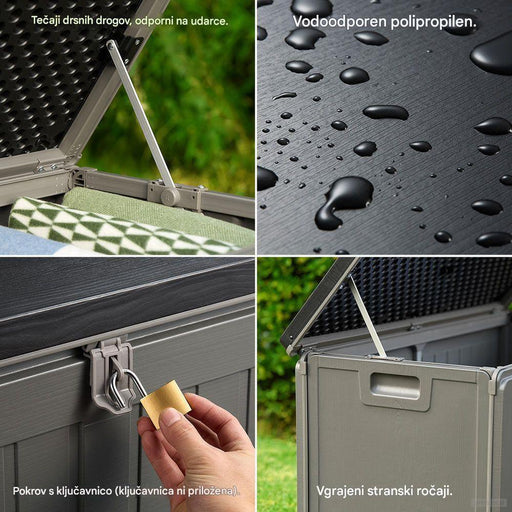 Tečaji drsnih drogov, odporni na udarce.

Vodoodporen polipropilen.

Pokrov s ključavnico (ključavnica ni priložena).

Vgrajeni stranski ročaji.