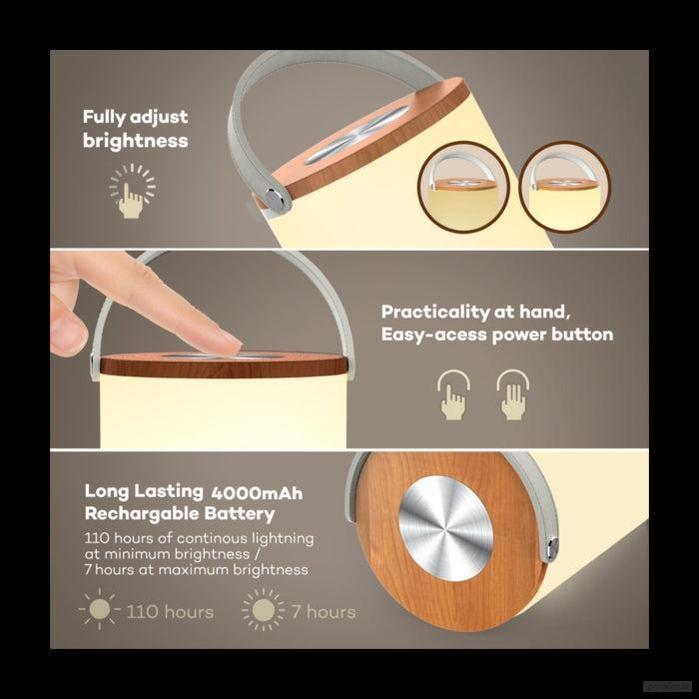 Fully adjust brightness

Practicality at hand, Easy-acess power button

Long Lasting 4000mAh Rechargable Battery

110 hours of continous lightning at minimum brightness / 7 hours at maximum brightness

110 hours

7 hours