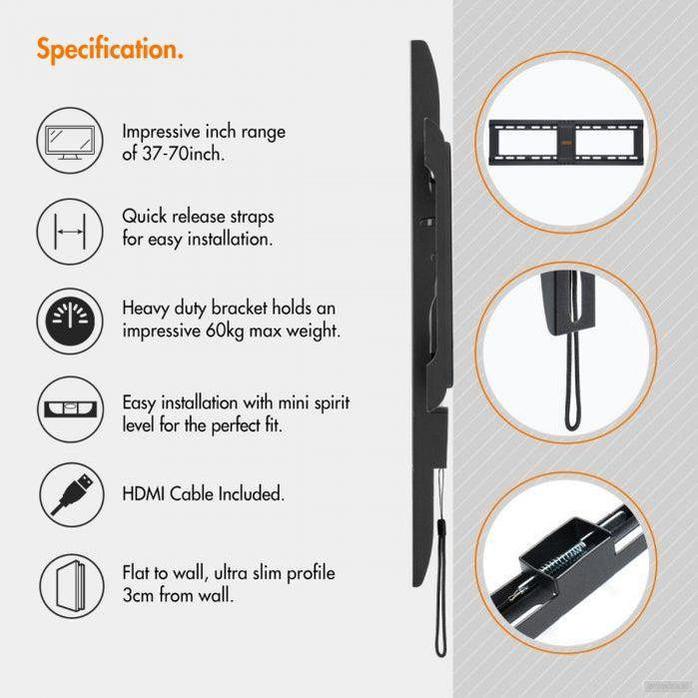 Specification.

Impressive inch range of 37-70inch.

Quick release straps for easy installation.

Heavy duty bracket holds an impressive 60kg max weight.

Easy installation with mini spirit level for the perfect fit.

HDMI Cable Included.

Flat to wall, ultra slim profile 3cm from wall.